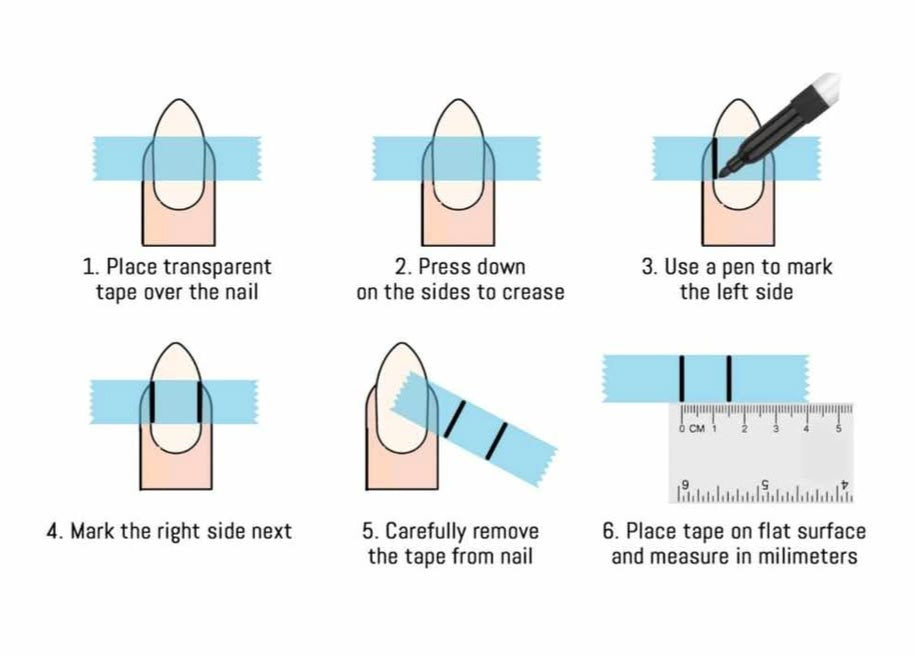 1. Place transparent tape over the nail

2. Press down on the sides to crease

3. Use a pen to mark the left side

4. Mark the right side next

5. Carefully remove the tape from nail

0 CM 1 2 3 4 5
6 5 4

6. Place tape on flat surface and measure in milimeters